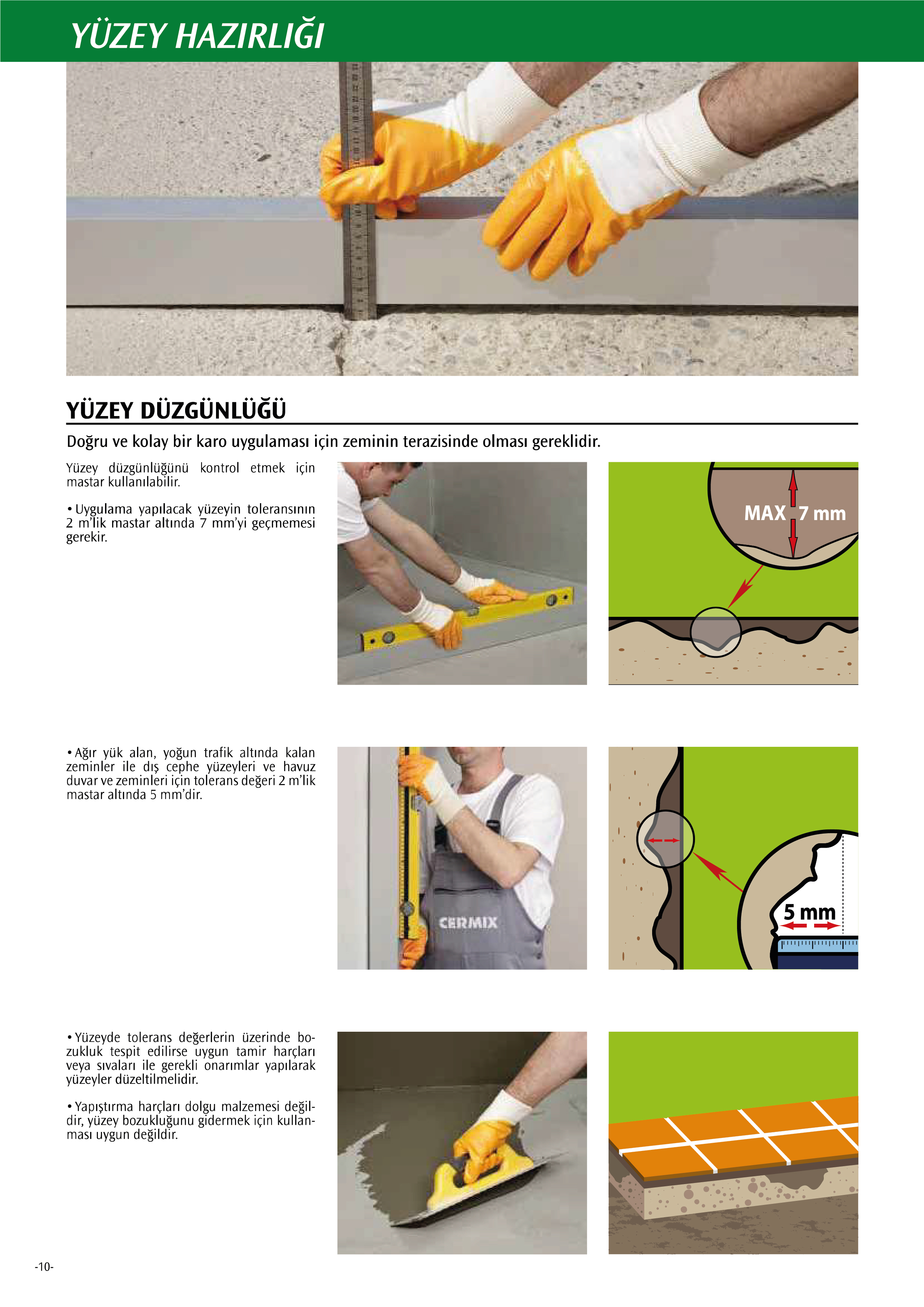 YÜZEY HAZIRLIĞI

YÜZEY DÜZGÜNLÜĞÜ

Doğru ve kolay bir karo uygulaması için zeminin terazisinde olması gereklidir.

Yüzey düzgünlüğünü kontrol etmek için mastar kullanılabilir.

• Uygulama yapılacak yüzeyin toleransının 2 m'lik mastar altında 7 mm'yi geçmemesi gerekir.

MAX 7 mm

• Ağır yük alan, yoğun trafik altında kalan zeminler ile dış cephe yüzeyleri ve havuz duvar ve zeminleri için tolerans değeri 2 m'lik mastar altında 5 mm'dir.

CERMIX

5 mm

• Yüzeyde tolerans değerlerin üzerinde bozukluk tespit edilirse uygun tamir harçları veya sıvaları ile gerekli onarımlar yapılarak yüzeyler düzeltilmelidir.

• Yapıştırma harçları dolgu malzemesi değildir, yüzey bozukluğunu gidermek için kullanması uygun değildir.

-10-